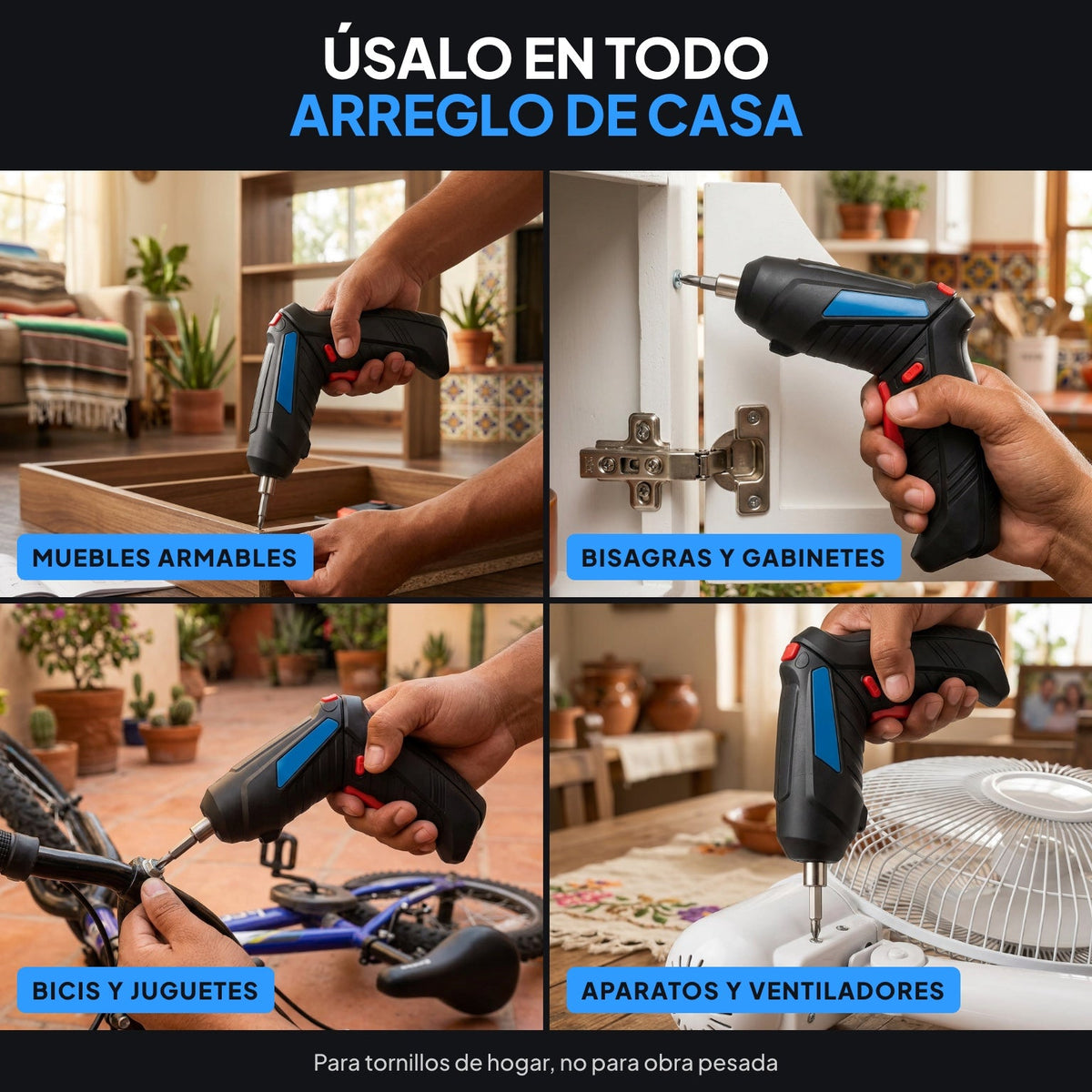 ÚSALO EN TODO
ARREGLO DE CASA

MUEBLES ARMABLES

BISAGRAS Y GABINETES

BICIS Y JUGUETES

APARATOS Y VENTILADORES

Para tornillos de hogar, no para obra pesada